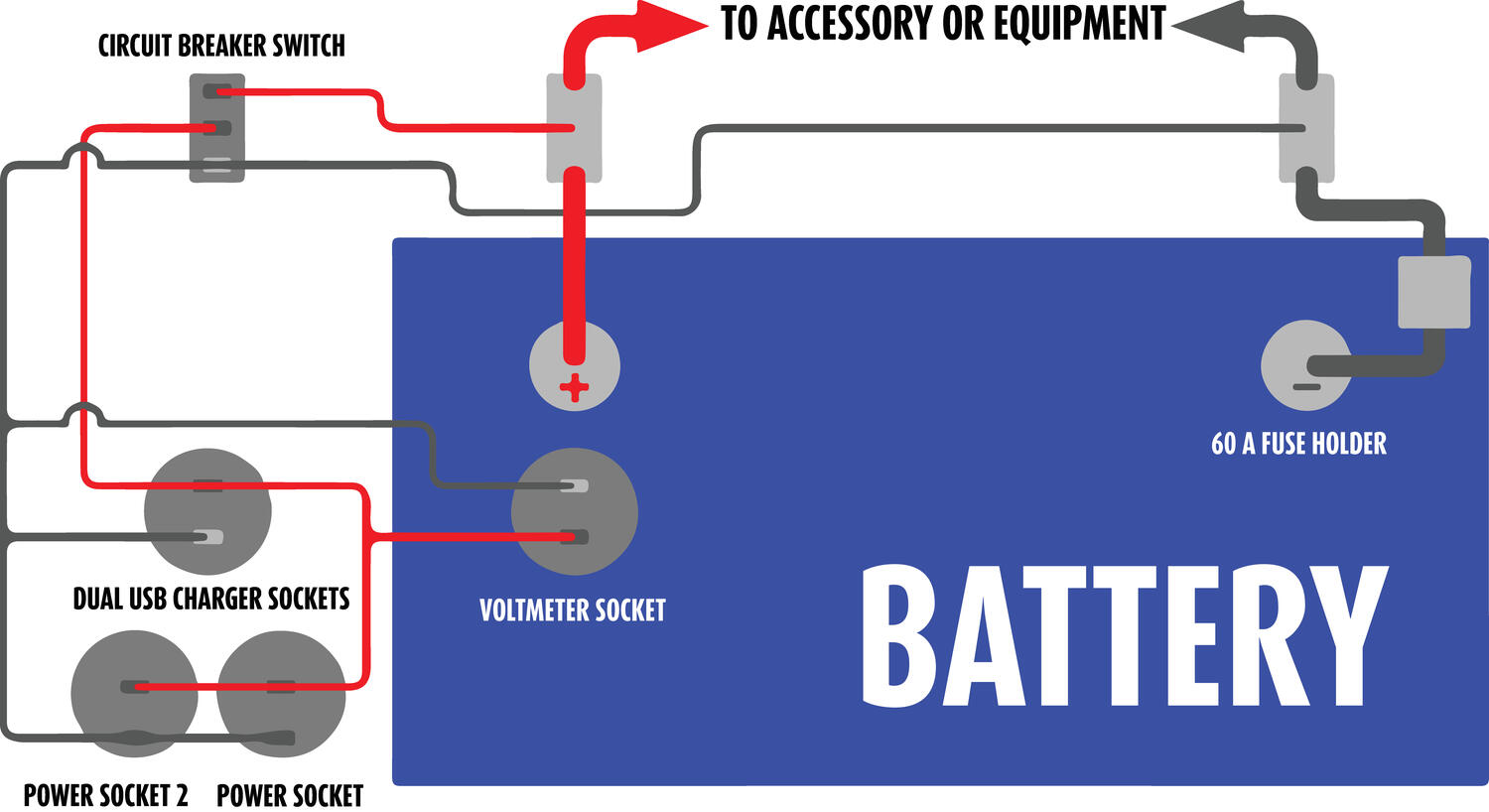 CIRCUIT BREAKER SWITCH

TO ACCESSORY OR EQUIPMENT

+

−

60 A FUSE HOLDER

DUAL USB CHARGER SOCKETS

VOLTMETER SOCKET

BATTERY

POWER SOCKET 2

POWER SOCKET